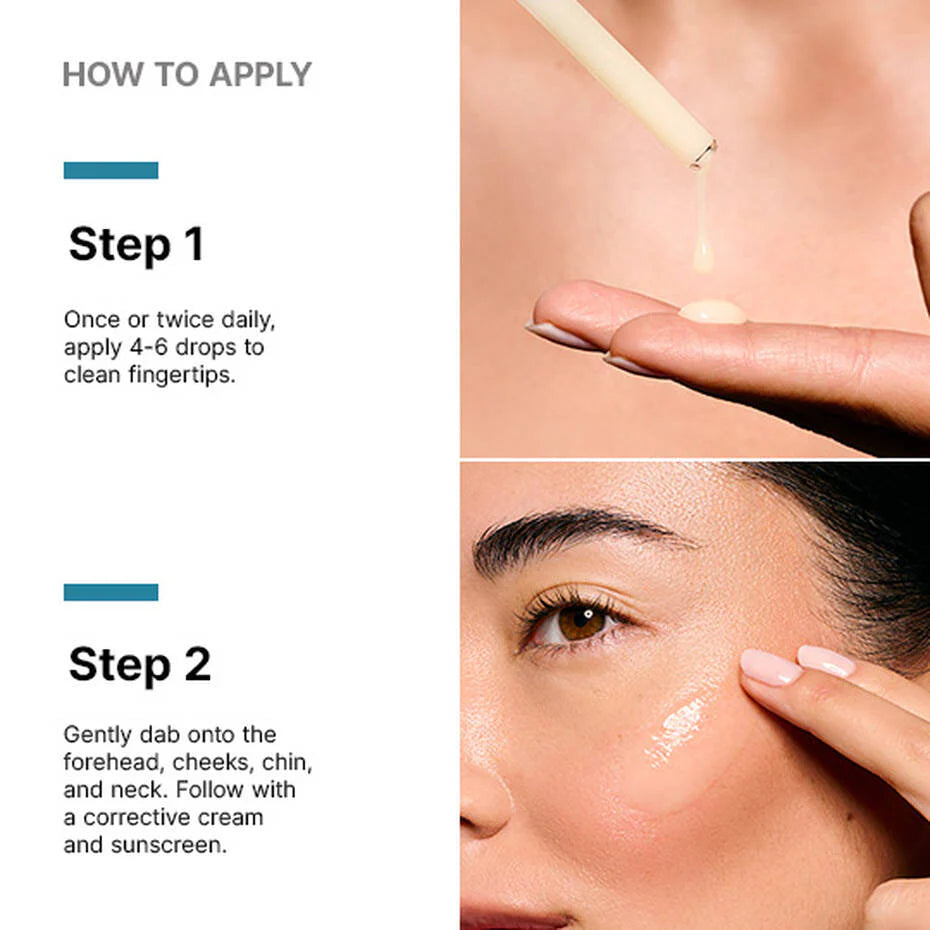 HOW TO APPLY

Step 1

Once or twice daily, apply 4-6 drops to clean fingertips.

Step 2

Gently dab onto the forehead, cheeks, chin, and neck. Follow with a corrective cream and sunscreen.